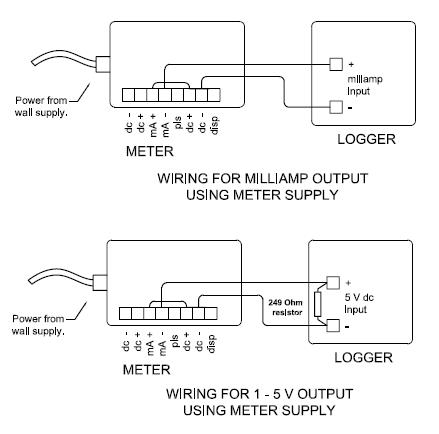 Power from wall supply.

dc - dc + mA + mA - pls dc + dc - disp

METER

+
milliamp Input
-

LOGGER

WIRING FOR MILLIAMP OUTPUT USING METER SUPPLY

Power from wall supply.

dc - dc + mA + mA - pls dc + dc - disp

METER

249 Ohm resistor

+
5 V dc Input
-

LOGGER

WIRING FOR 1 - 5 V OUTPUT USING METER SUPPLY